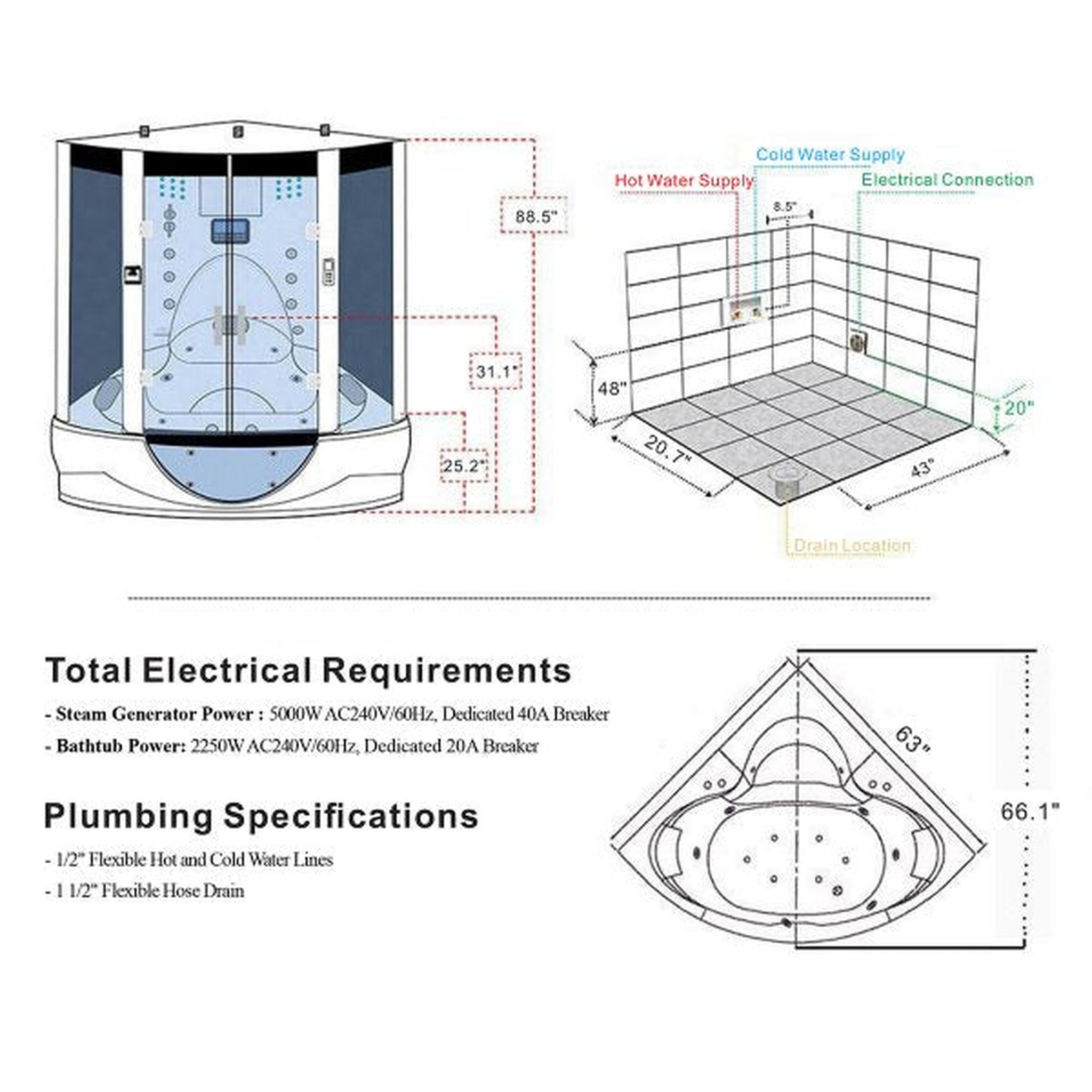 88.5"

31.1"

25.2"

Cold Water Supply

Hot Water Supply

Electrical Connection

8.5"

48"

20"

20.7"

43"

Drain Location

Total Electrical Requirements

- Steam Generator Power : 5000W AC240V/60Hz, Dedicated 40A Breaker

- Bathtub Power: 2250W AC240V/60Hz, Dedicated 20A Breaker

Plumbing Specifications

- 1/2" Flexible Hot and Cold Water Lines

- 1 1/2" Flexible Hose Drain

63"

66.1"