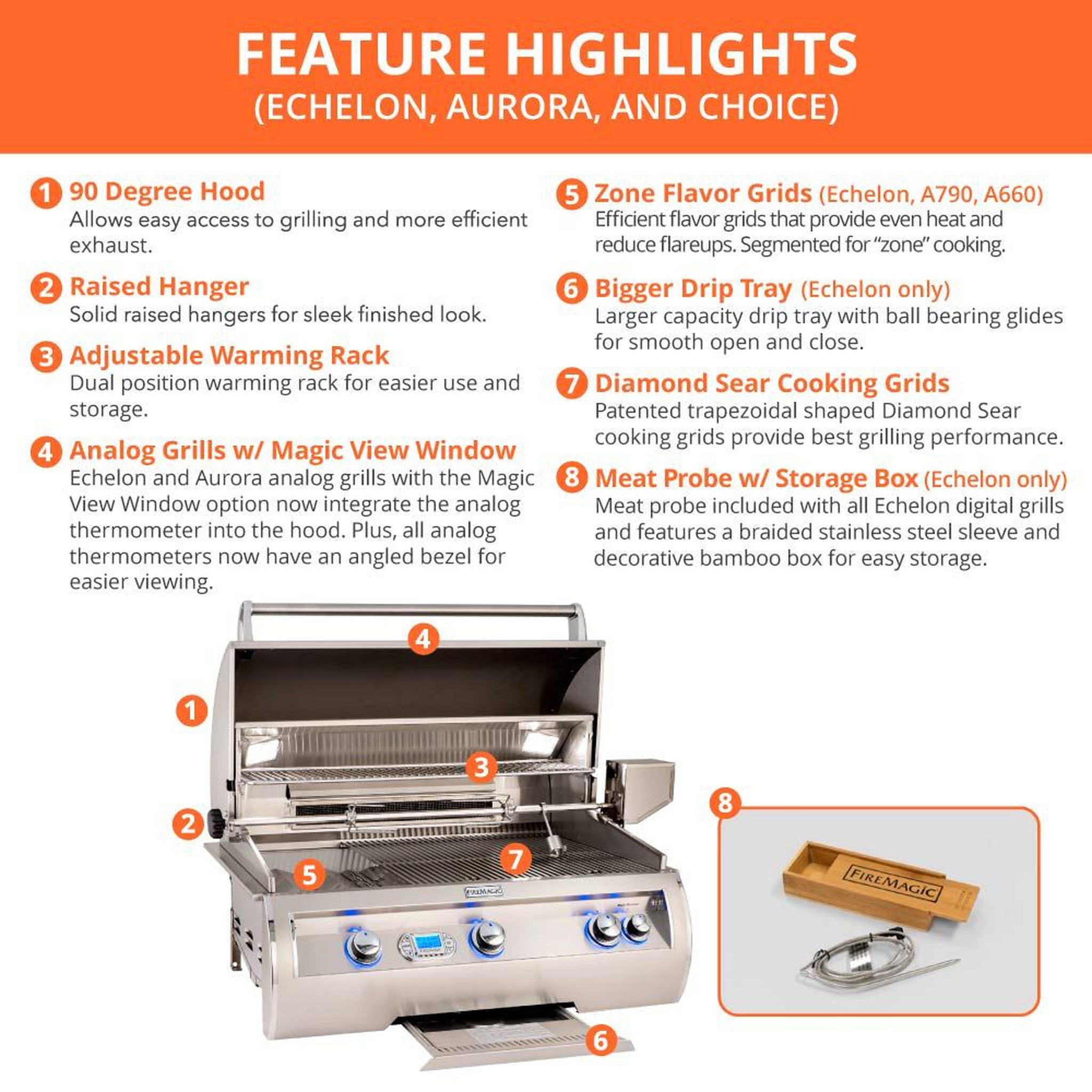 FEATURE HIGHLIGHTS
(ECHELON, AURORA, AND CHOICE)

1 90 Degree Hood
Allows easy access to grilling and more efficient exhaust.

2 Raised Hanger
Solid raised hangers for sleek finished look.

3 Adjustable Warming Rack
Dual position warming rack for easier use and storage.

4 Analog Grills w/ Magic View Window
Echelon and Aurora analog grills with the Magic View Window option now integrate the analog thermometer into the hood. Plus, all analog thermometers now have an angled bezel for easier viewing.

5 Zone Flavor Grids (Echelon, A790, A660)
Efficient flavor grids that provide even heat and reduce flareups. Segmented for "zone" cooking.

6 Bigger Drip Tray (Echelon only)
Larger capacity drip tray with ball bearing glides for smooth open and close.

7 Diamond Sear Cooking Grids
Patented trapezoidal shaped Diamond Sear cooking grids provide best grilling performance.

8 Meat Probe w/ Storage Box (Echelon only)
Meat probe included with all Echelon digital grills and features a braided stainless steel sleeve and decorative bamboo box for easy storage.

4
1
3
2
7
5
FIREMAGIC
6
8
FIREMAGIC