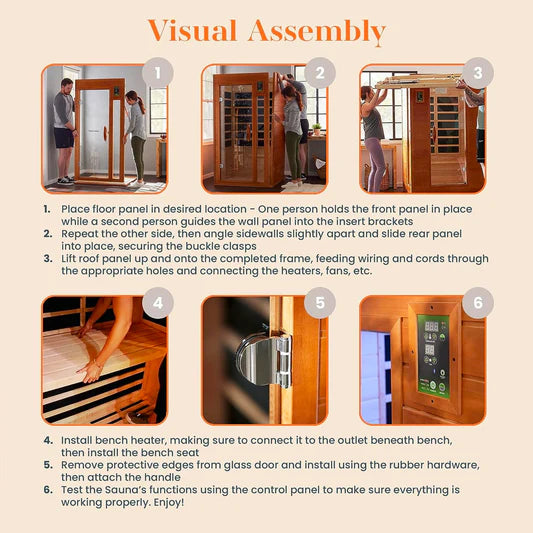 Visual Assembly

1

2

3

1. Place floor panel in desired location - One person holds the front panel in place while a second person guides the wall panel into the insert brackets
2. Repeat the other side, then angle sidewalls slightly apart and slide rear panel into place, securing the buckle clasps
3. Lift roof panel up and onto the completed frame, feeding wiring and cords through the appropriate holes and connecting the heaters, fans, etc.

4

5

6

4. Install bench heater, making sure to connect it to the outlet beneath bench, then install the bench seat
5. Remove protective edges from glass door and install using the rubber hardware, then attach the handle
6. Test the Sauna's functions using the control panel to make sure everything is working properly. Enjoy!